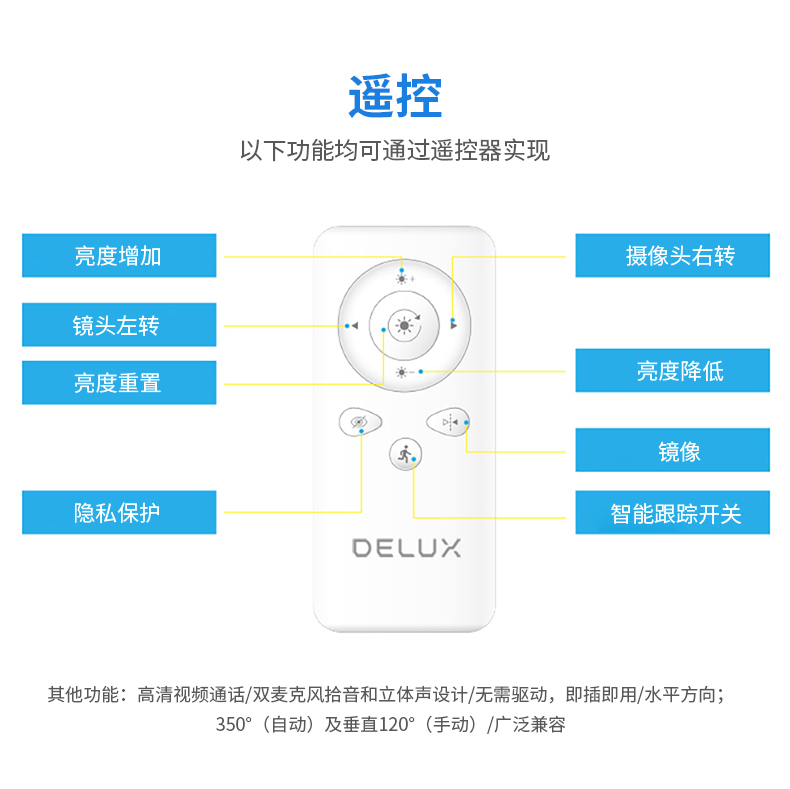 遥控

以下功能均可通过遥控器实现

亮度增加

镜头左转

亮度重置

隐私保护

摄像头右转

亮度降低

镜像

智能跟踪开关

DELUX

其他功能：高清视频通话/双麦克风拾音和立体声设计/无需驱动，即插即用/水平方向；350°（自动）及垂直120°（手动）/广泛兼容