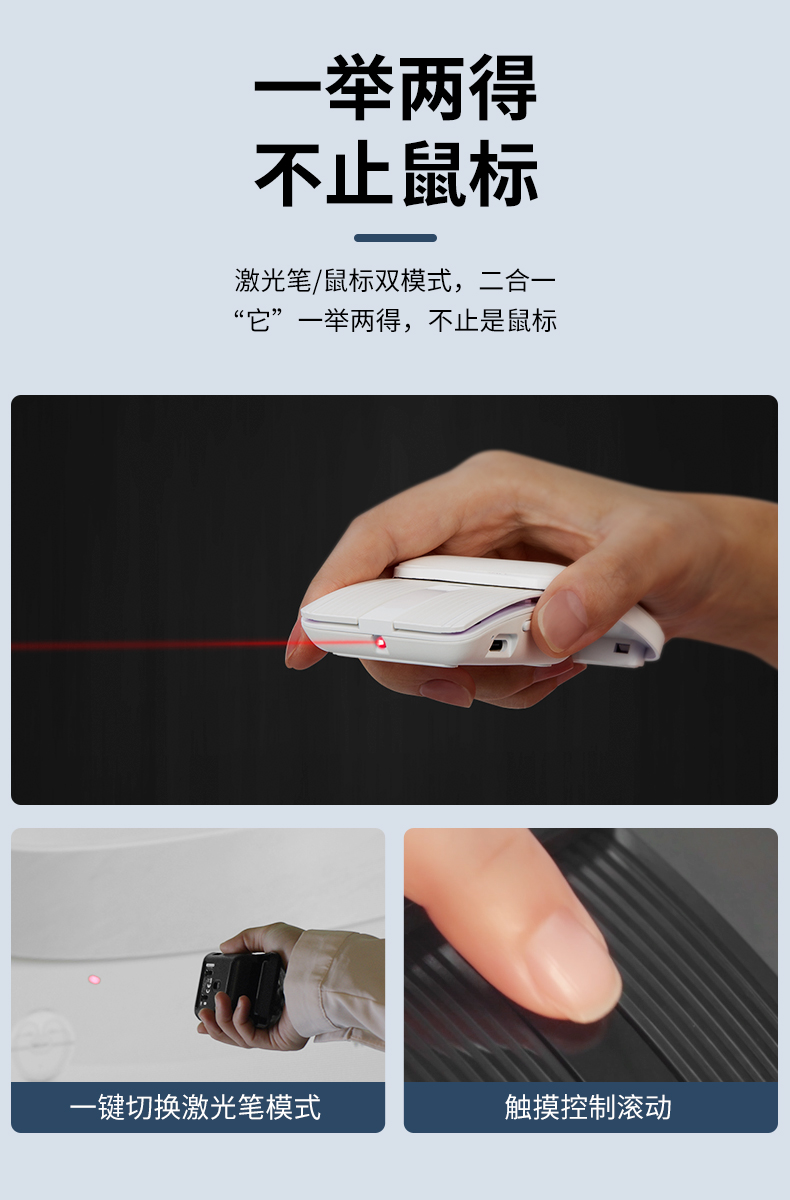 一举两得
不止鼠标

激光笔/鼠标双模式，二合一
“它”一举两得，不止是鼠标

一键切换激光笔模式

触摸控制滚动